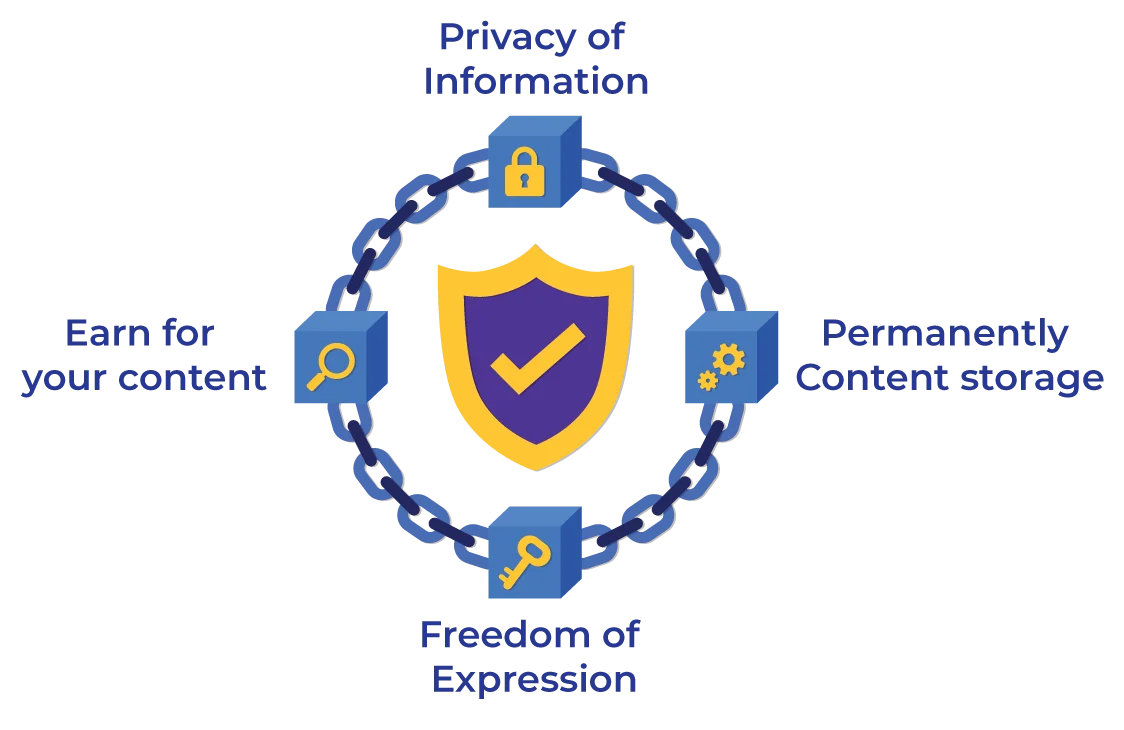 Privacy of Information

Earn for your content

Permanently Content storage

Freedom of Expression